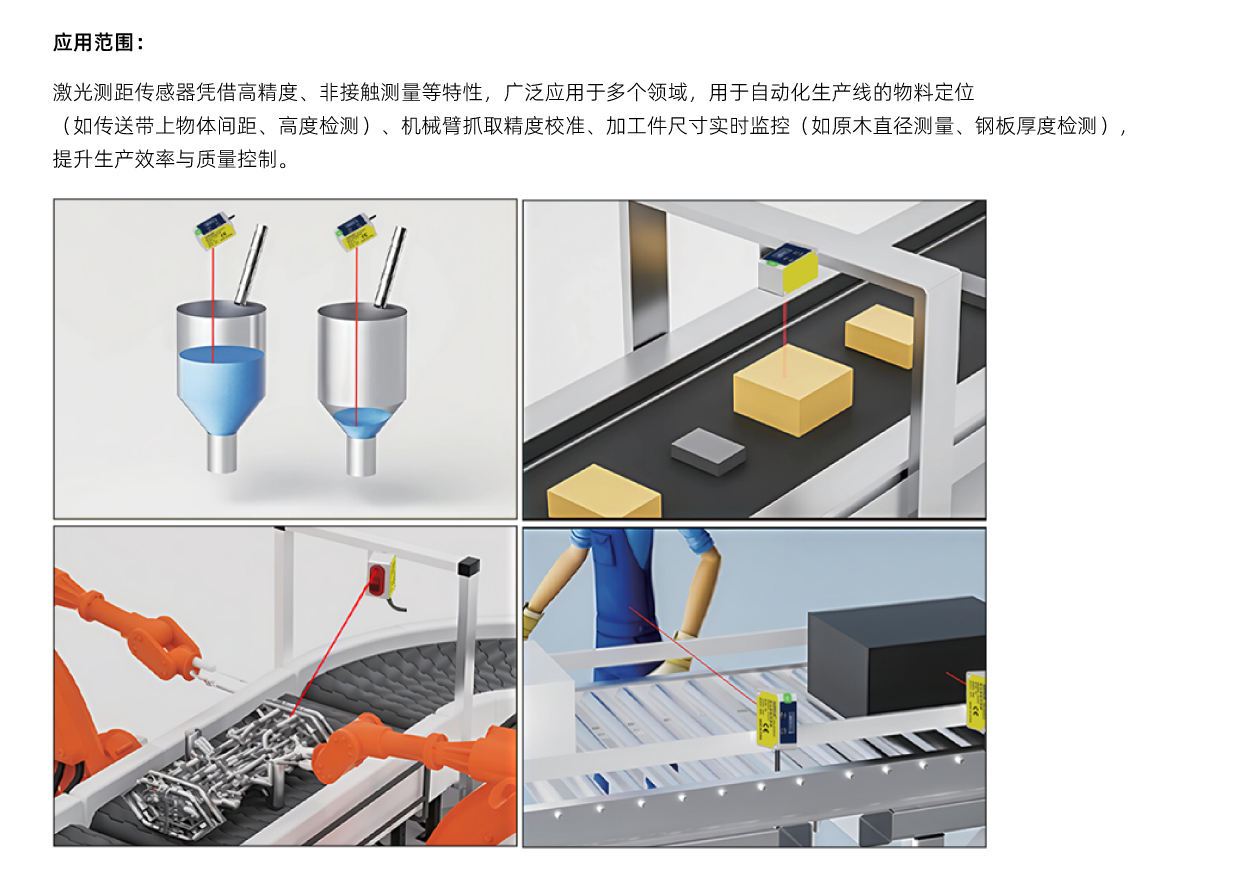 应用范围：

激光测距传感器凭借高精度、非接触测量等特性，广泛应用于多个领域，用于自动化生产线的物料定位（如传送带上物体间距、高度检测）、机械臂抓取精度校准、加工件尺寸实时监控（如原木直径测量、钢板厚度检测），提升生产效率与质量控制。